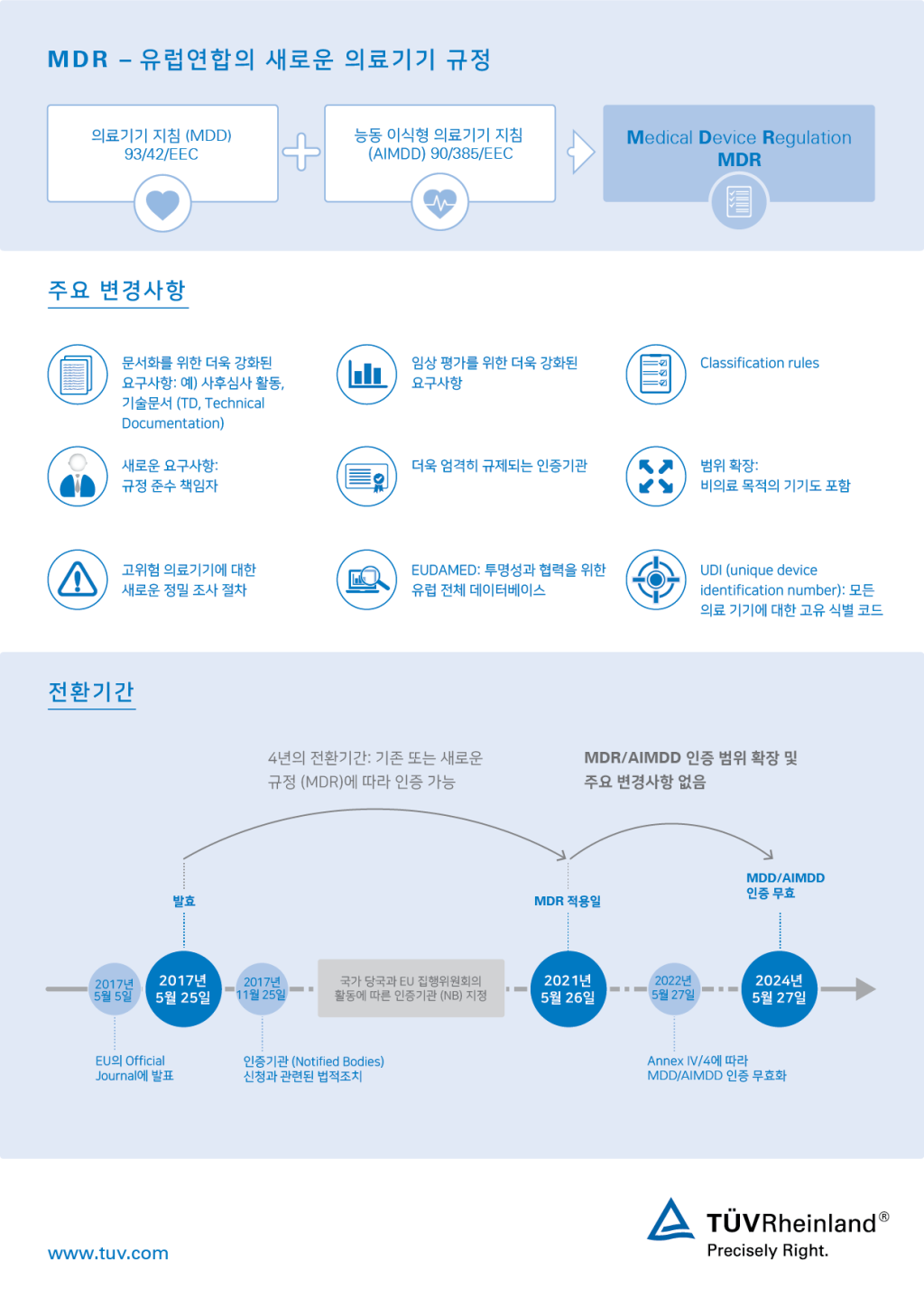 MDR – 유럽연합의 새로운 의료기기 규정

의료기기 지침 (MDD)
93/42/EEC

능동 이식형 의료기기 지침
(AIMDD) 90/385/EEC

Medical Device Regulation
MDR

주요 변경사항

문서화를 위한 더욱 강화된 요구사항: 예) 사후심사 활동, 기술문서 (TD, Technical Documentation)

임상 평가를 위한 더욱 강화된 요구사항

Classification rules

새로운 요구사항: 규정 준수 책임자

더욱 엄격히 규제되는 인증기관

범위 확장: 비의료 목적의 기기도 포함

고위험 의료기기에 대한 새로운 정밀 조사 절차

EUDAMED: 투명성과 협력을 위한 유럽 전체 데이터베이스

UDI (unique device identification number): 모든 의료 기기에 대한 고유 식별 코드

전환기간

4년의 전환기간: 기존 또는 새로운 규정 (MDR)에 따라 인증 가능

MDR/AIMDD 인증 범위 확장 및 주요 변경사항 없음

발효

MDR 적용일

MDD/AIMDD 인증 무효

2017년 5월 5일

2017년 5월 25일

2017년 11월 25일

국가 당국과 EU 집행위원회의 활동에 따른 인증기관 (NB) 지정

2021년 5월 26일

2022년 5월 27일

2024년 5월 27일

EU의 Official Journal에 발표

인증기관 (Notified Bodies) 신청과 관련된 법적조치

Annex IV/4에 따라 MDD/AIMDD 인증 무효화

www.tuv.com

TÜVRheinland®
Precisely Right.