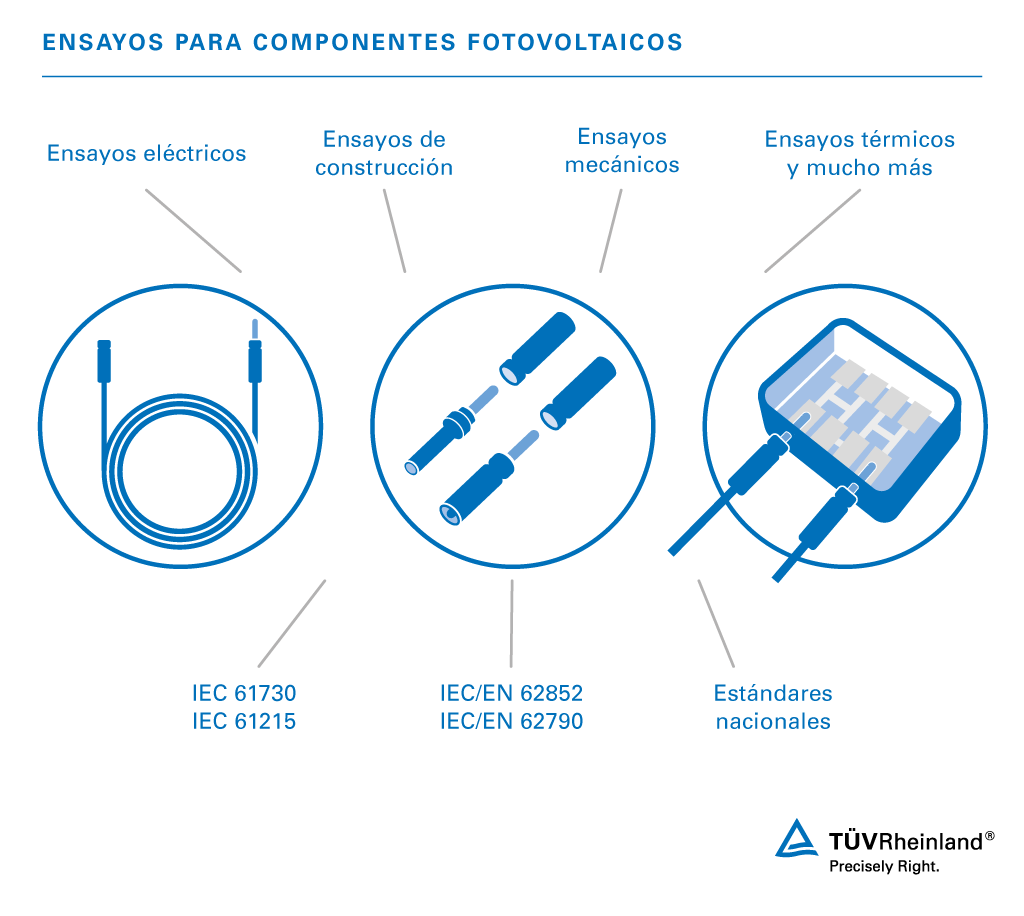 ENSAYOS PARA COMPONENTES FOTOVOLTAICOS

Ensayos eléctricos

Ensayos de construcción

Ensayos mecánicos

Ensayos térmicos y mucho más

IEC 61730
IEC 61215

IEC/EN 62852
IEC/EN 62790

Estándares nacionales

TÜVRheinland®
Precisely Right.