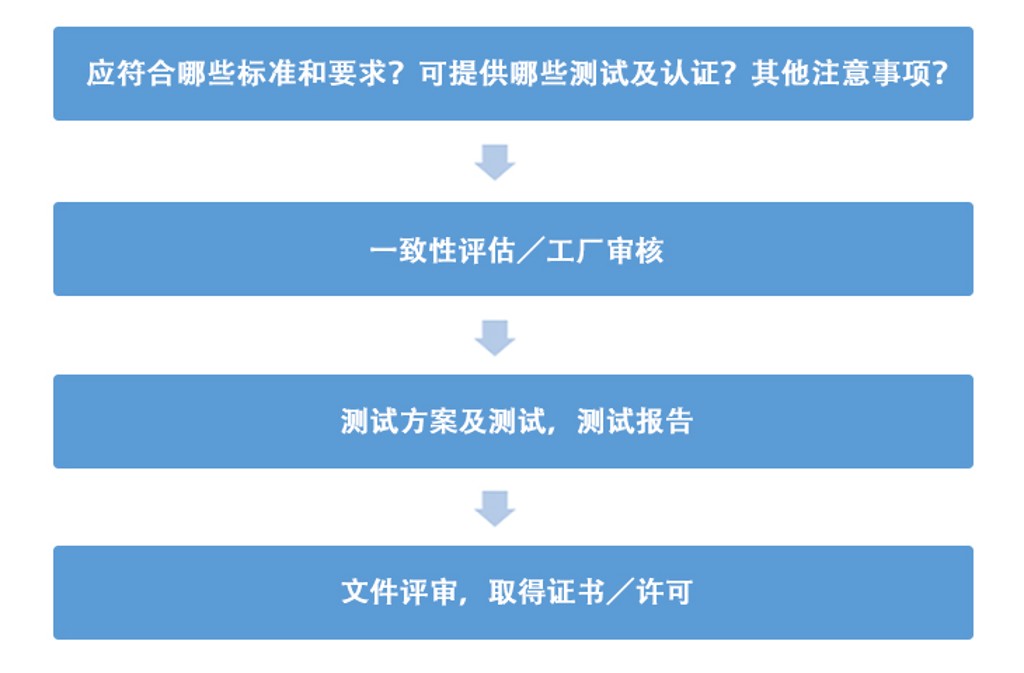 应符合哪些标准和要求？可提供哪些测试及认证？其他注意事项？

一致性评估／工厂审核

测试方案及测试，测试报告

文件评审，取得证书／许可