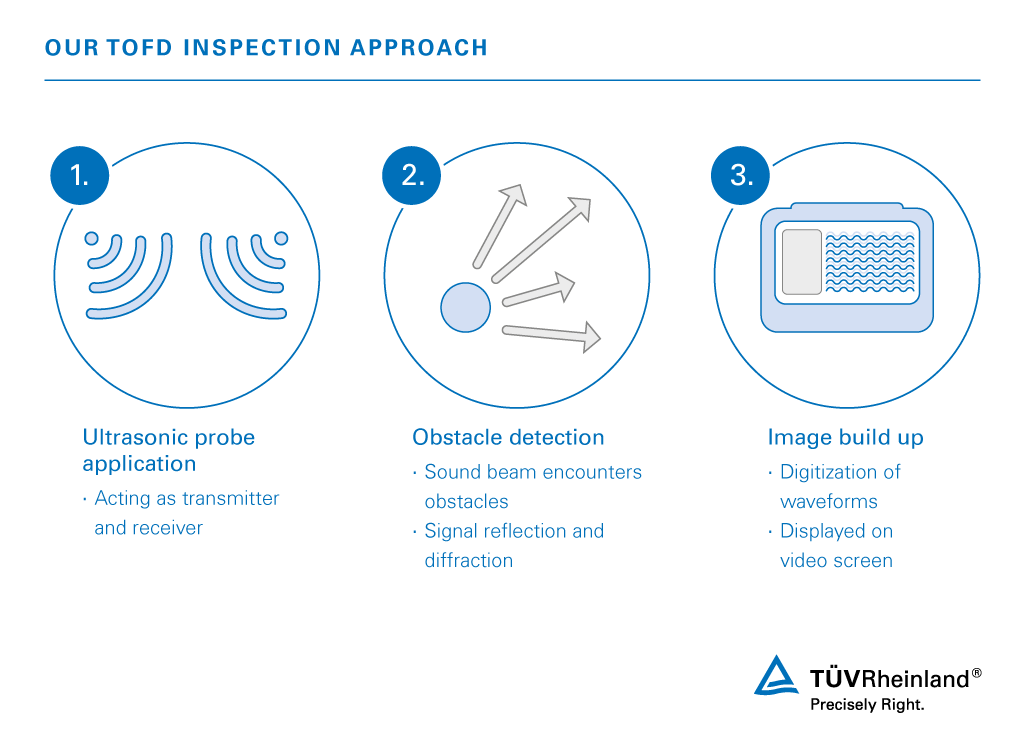 OUR TOFD INSPECTION APPROACH

1.

Ultrasonic probe application

· Acting as transmitter and receiver

2.

Obstacle detection

· Sound beam encounters obstacles

· Signal reflection and diffraction

3.

Image build up

· Digitization of waveforms

· Displayed on video screen

TÜVRheinland®
Precisely Right.