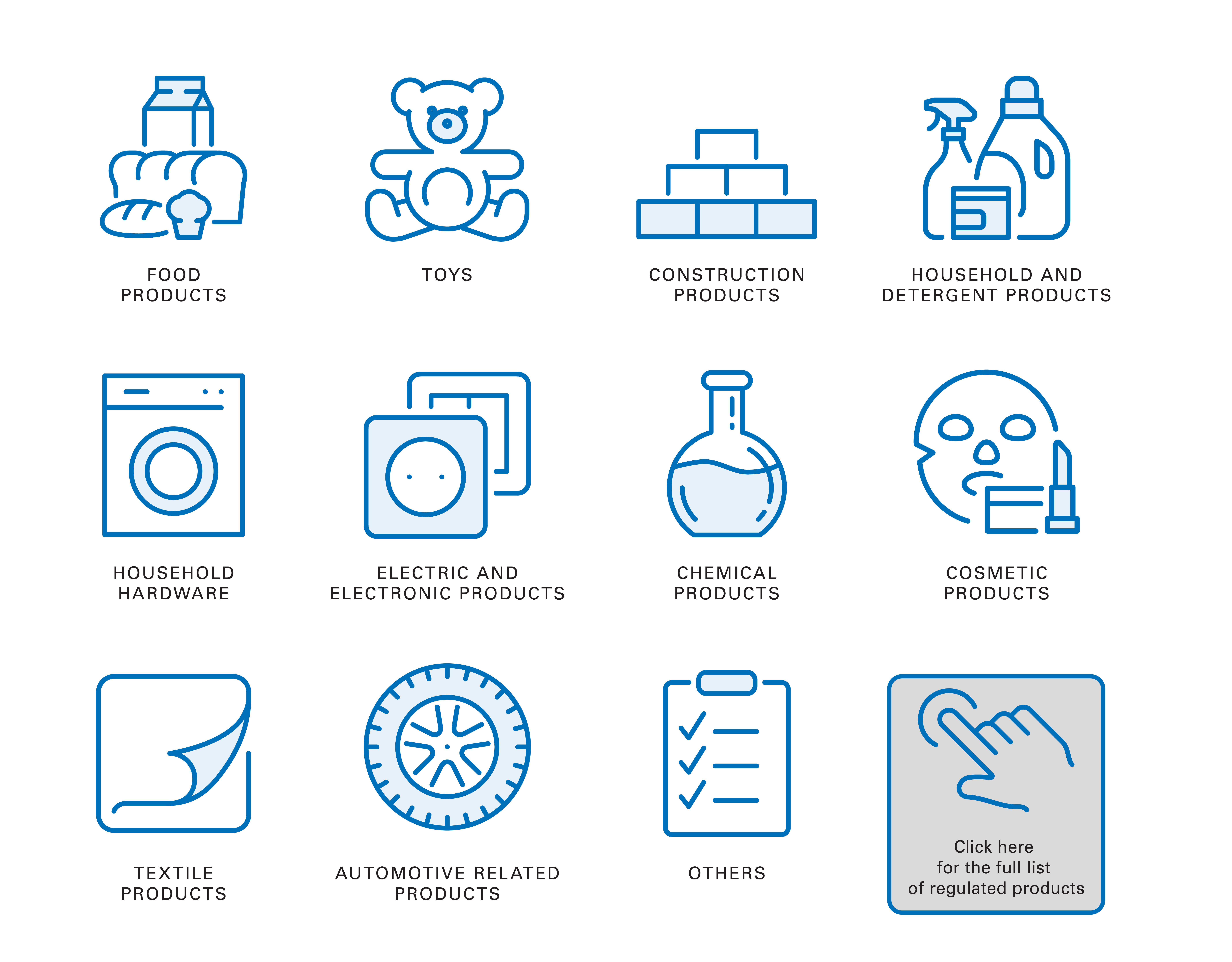 FOOD PRODUCTS

TOYS

CONSTRUCTION PRODUCTS

HOUSEHOLD AND DETERGENT PRODUCTS

HOUSEHOLD HARDWARE

ELECTRIC AND ELECTRONIC PRODUCTS

CHEMICAL PRODUCTS

COSMETIC PRODUCTS

TEXTILE PRODUCTS

AUTOMOTIVE RELATED PRODUCTS

OTHERS

Click here for the full list of regulated products