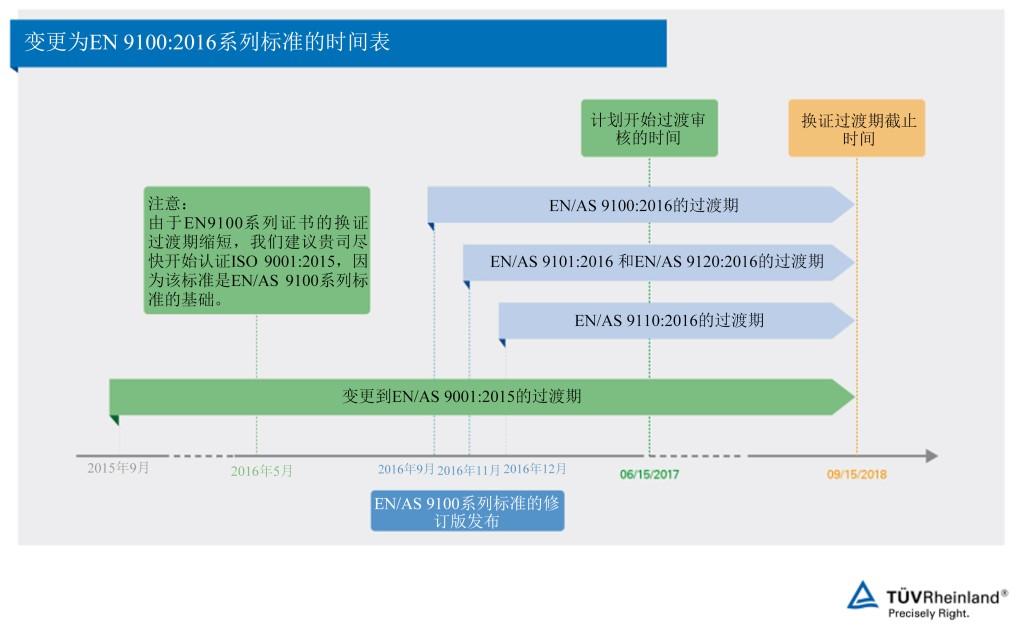 变更为EN 9100:2016系列标准的时间表

计划开始过渡审核的时间

换证过渡期截止时间

注意：
由于EN9100系列证书的换证过渡期缩短，我们建议贵司尽快开始认证ISO 9001:2015，因为该标准是EN/AS 9100系列标准的基础。

EN/AS 9100:2016的过渡期

EN/AS 9101:2016 和EN/AS 9120:2016的过渡期

EN/AS 9110:2016的过渡期

变更到EN/AS 9001:2015的过渡期

2015年9月

2016年5月

2016年9月 2016年11月 2016年12月

06/15/2017

09/15/2018

EN/AS 9100系列标准的修订版发布

TÜVRheinland®
Precisely Right.